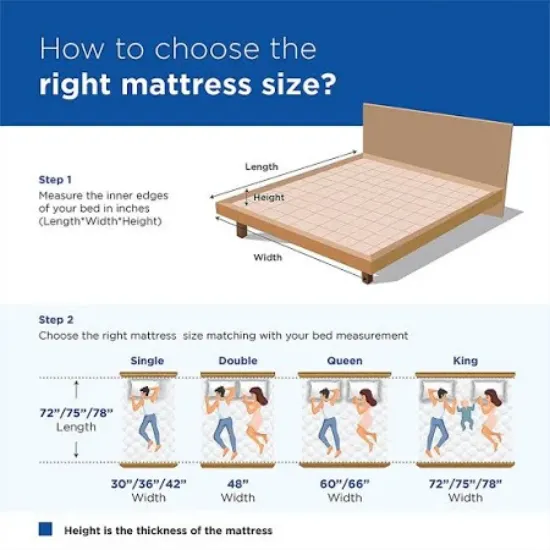 How to choose the
right mattress size?

Step 1
Measure the inner edges of your bed in inches (Length*Width*Height)

Length
Height
Width

Step 2
Choose the right mattress size matching with your bed measurement

Single
Double
Queen
King

72"/75"/78"
Length

30"/36"/42"
Width

48"
Width

60"/66"
Width

72"/75"/78"
Width

Height is the thickness of the mattress